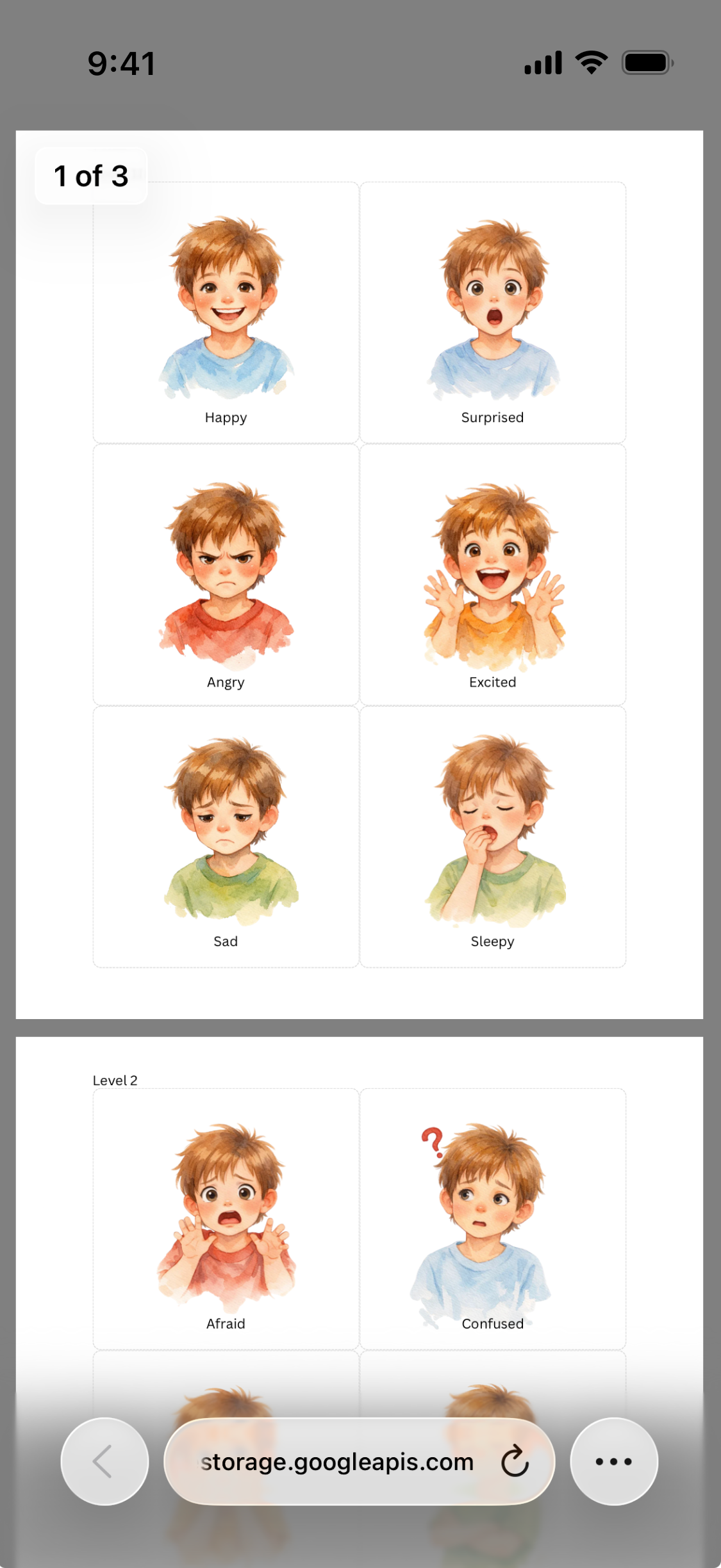 9:41

1 of 3

Happy

Surprised

Angry

Excited

Sad

Sleepy

Level 2

Afraid

Confused

storage.googleapis.com